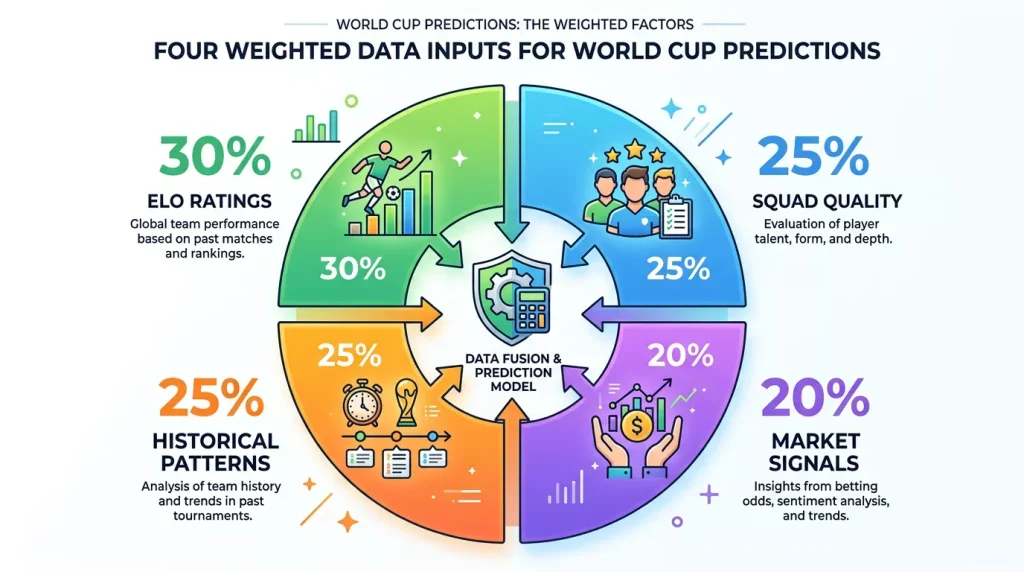 WORLD CUP PREDICTIONS: THE WEIGHTED FACTORS

FOUR WEIGHTED DATA INPUTS FOR WORLD CUP PREDICTIONS

30%

ELO RATINGS

Global team performance based on past matches and rankings.

30%

25%

SQUAD QUALITY

Evaluation of player talent, form, and depth.

25%

DATA FUSION & PREDICTION MODEL

25%

25%

HISTORICAL PATTERNS

Analysis of team history and trends in past tournaments.

20%

20%

MARKET SIGNALS

Insights from betting odds, sentiment analysis, and trends.